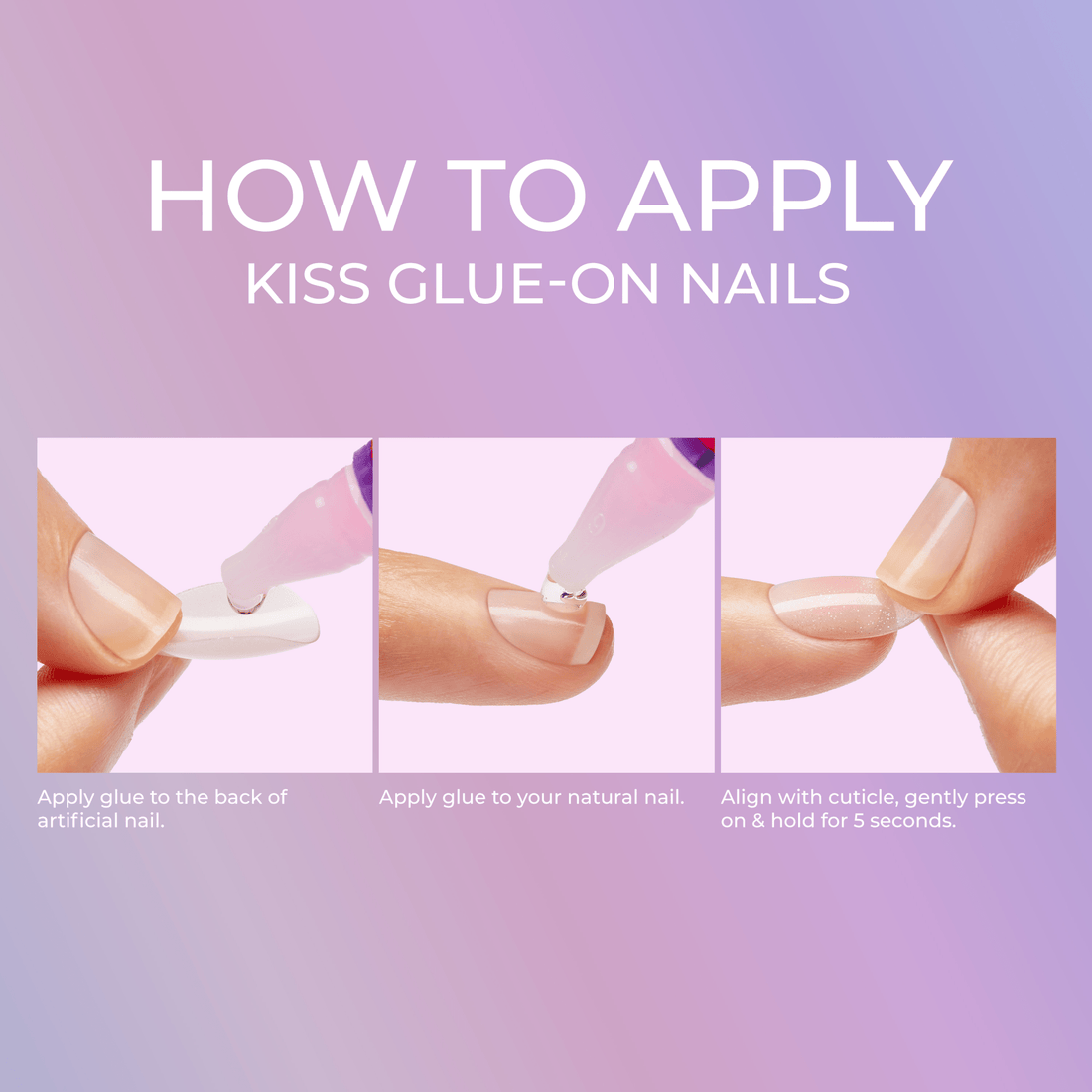 HOW TO APPLY
KISS GLUE-ON NAILS

Apply glue to the back of artificial nail.

Apply glue to your natural nail.

Align with cuticle, gently press on & hold for 5 seconds.