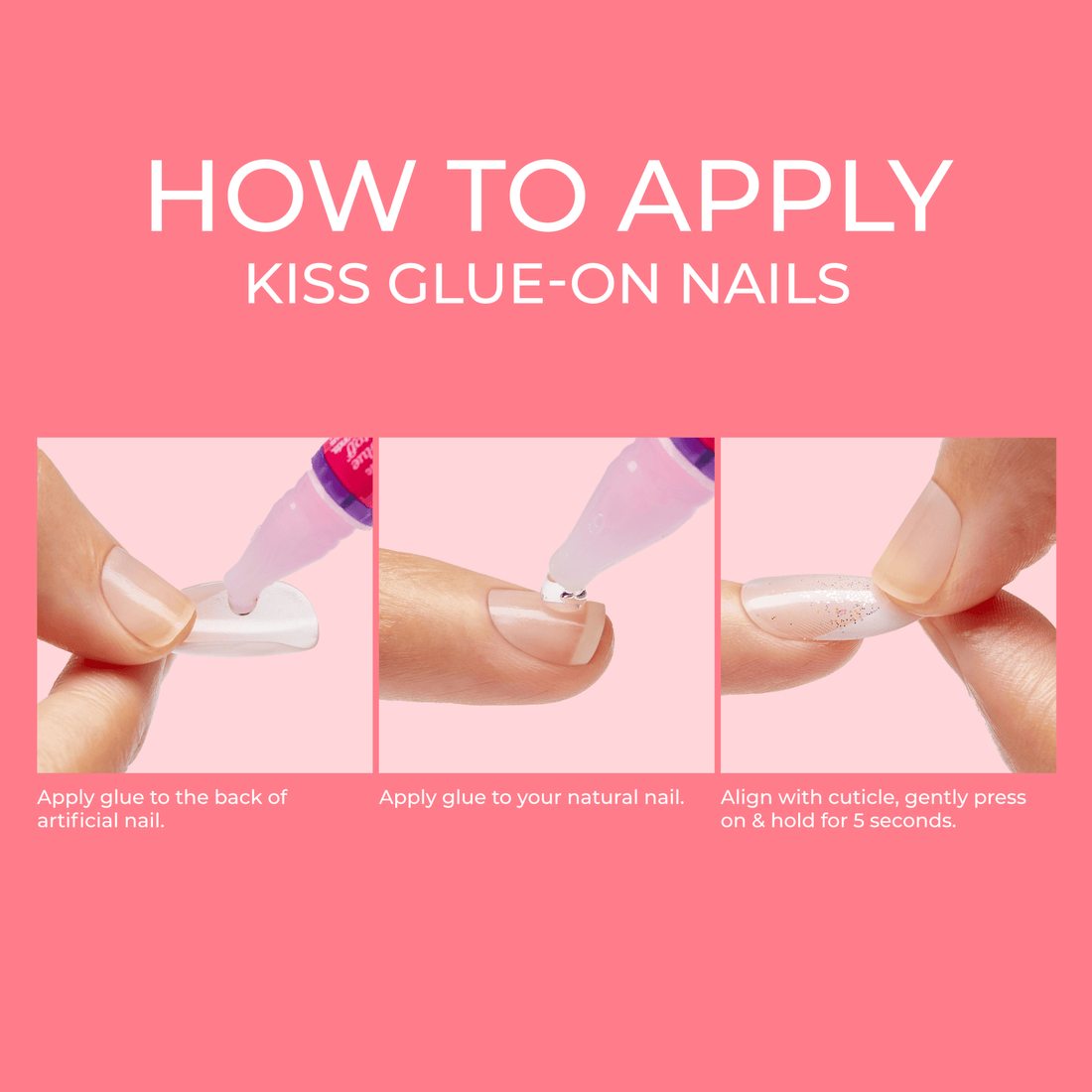 HOW TO APPLY
KISS GLUE-ON NAILS

Apply glue to the back of artificial nail.

Apply glue to your natural nail.

Align with cuticle, gently press on & hold for 5 seconds.